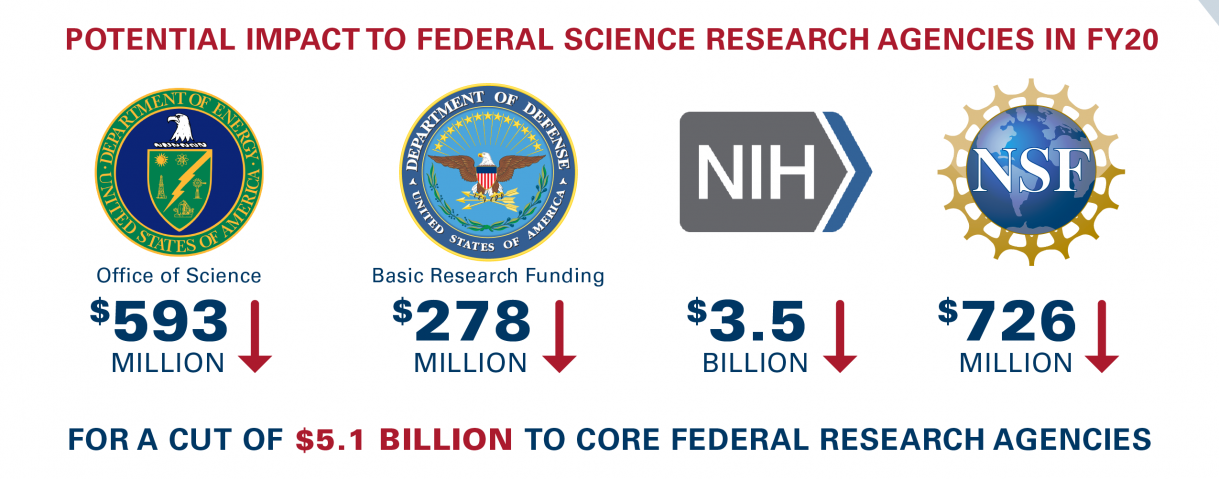 POTENTIAL IMPACT TO FEDERAL SCIENCE RESEARCH AGENCIES IN FY20

DEPARTMENT OF ENERGY UNITED STATES OF AMERICA

Office of Science

$593 MILLION

DEPARTMENT OF DEFENSE UNITED STATES OF AMERICA

Basic Research Funding

$278 MILLION

NIH

$3.5 BILLION

NSF

$726 MILLION

FOR A CUT OF $5.1 BILLION TO CORE FEDERAL RESEARCH AGENCIES